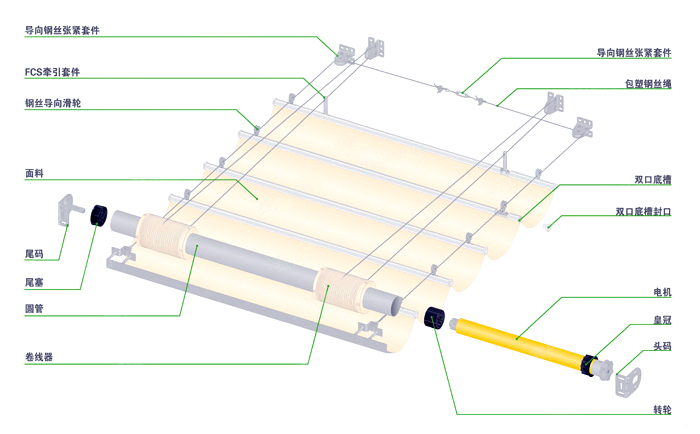 导向钢丝张紧套件

FCS牵引套件

钢丝导向滑轮

面料

尾码

尾塞

圆管

卷线器

导向钢丝张紧套件

包塑钢丝绳

双口底槽

双口底槽封口

电机

皇冠

头码

转轮